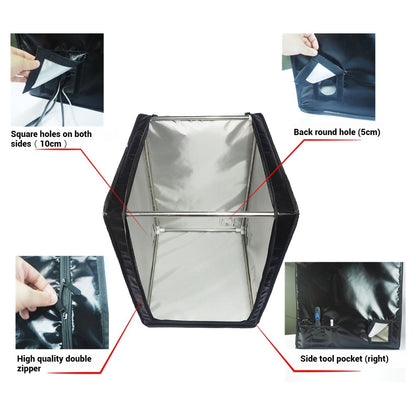 Square holes on both sides（10cm）

Back round hole (5cm)

High quality double zipper

Side tool pocket (right)