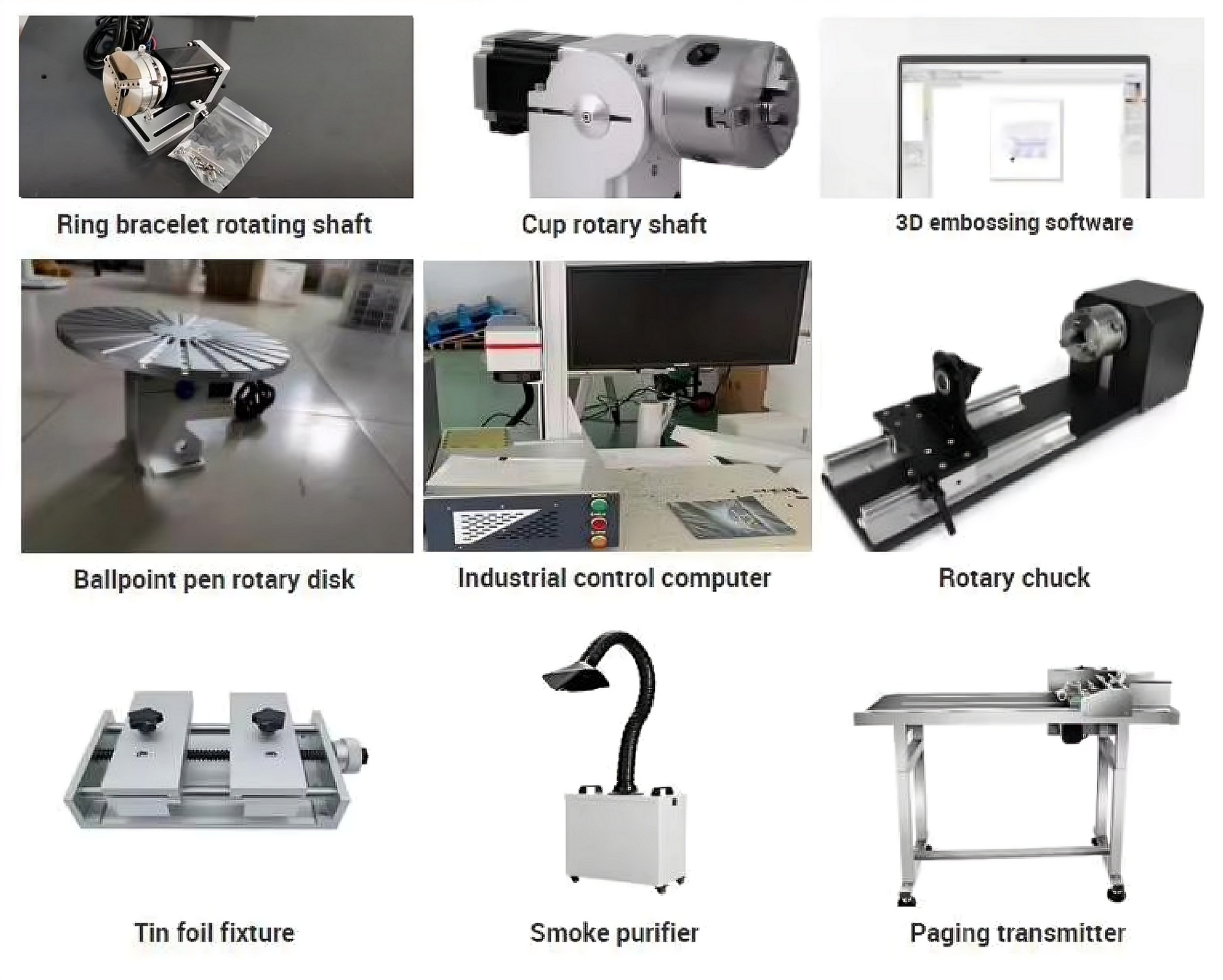 Ring bracelet rotating shaft

Cup rotary shaft

3D embossing software

Ballpoint pen rotary disk

Industrial control computer

Rotary chuck

Tin foil fixture

Smoke purifier

Paging transmitter