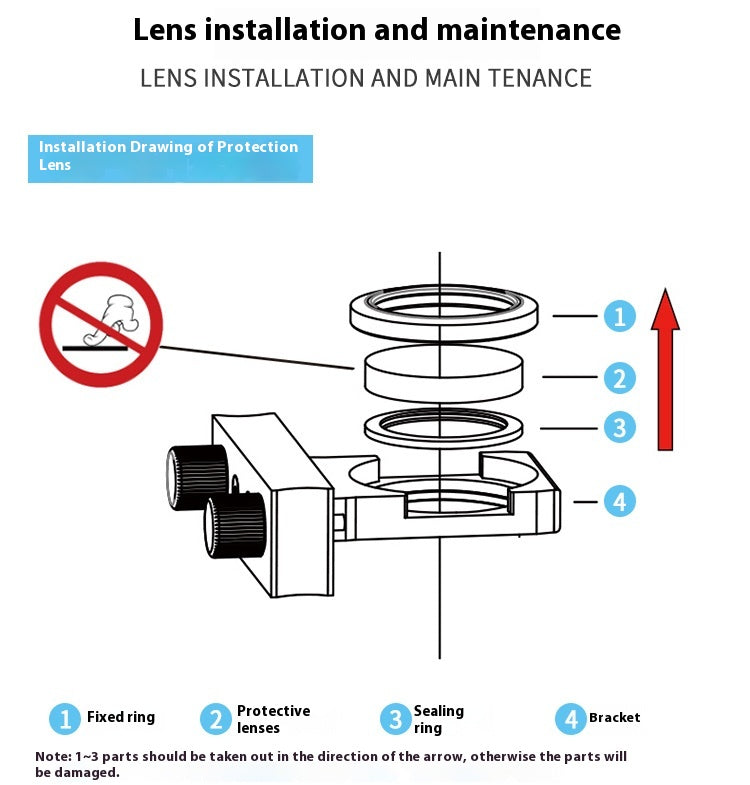 Lens installation and maintenance

LENS INSTALLATION AND MAIN TENANCE

Installation Drawing of Protection Lens

1
2
3
4

1 Fixed ring
2 Protective lenses
3 Sealing ring
4 Bracket

Note: 1~3 parts should be taken out in the direction of the arrow, otherwise the parts will be damaged.