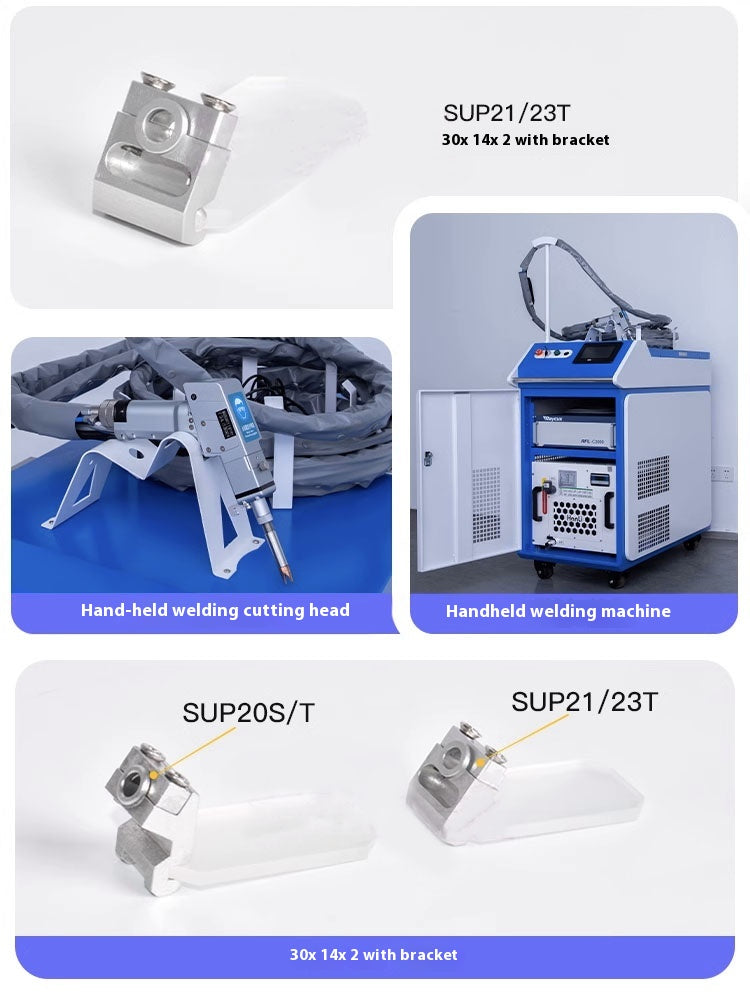 SUP21/23T
30x 14x 2 with bracket

Hand-held welding cutting head

Raycus
RFL-C2000

Handheld welding machine

SUP20S/T

SUP21/23T

30x 14x 2 with bracket