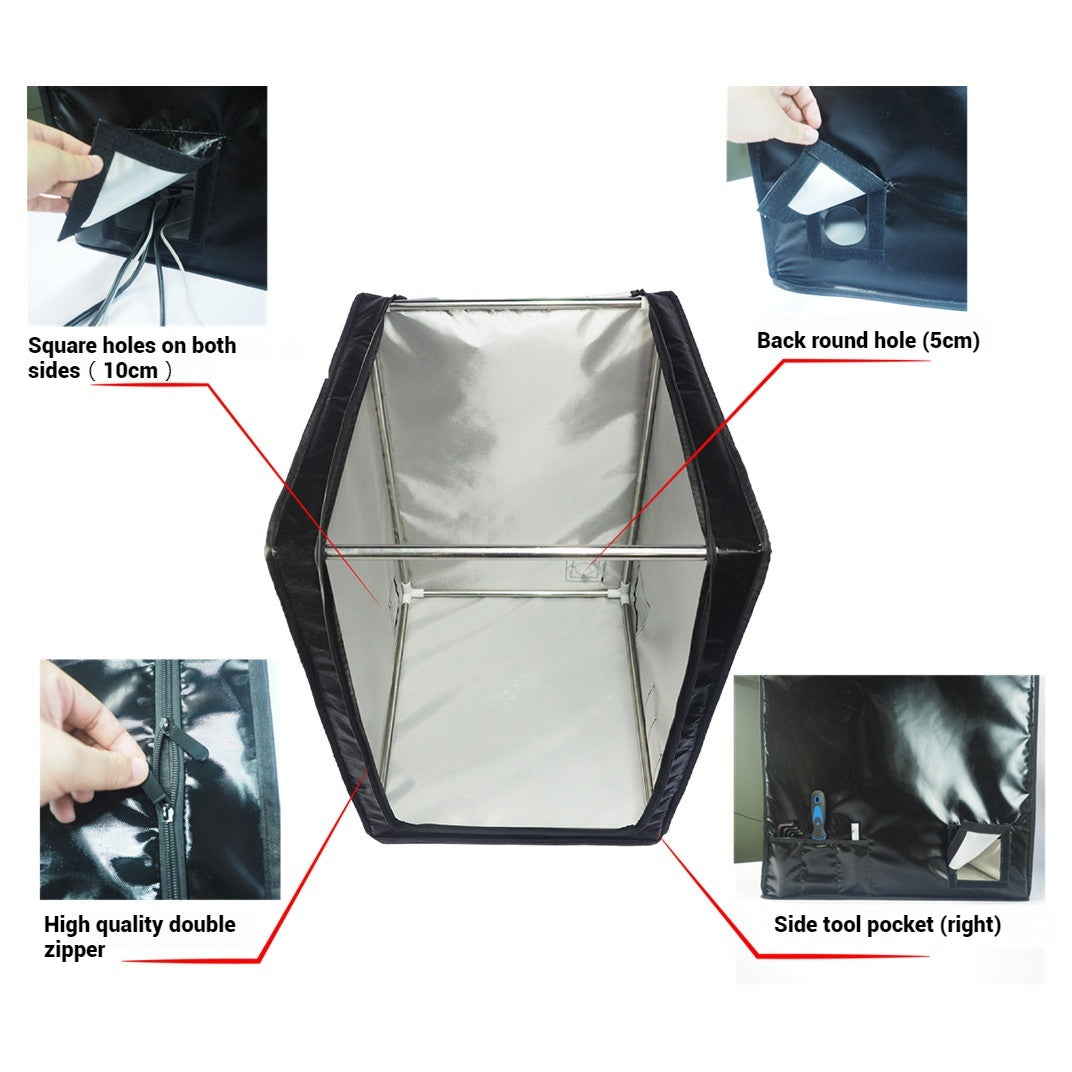 Square holes on both sides（10cm）

Back round hole (5cm)

High quality double zipper

Side tool pocket (right)